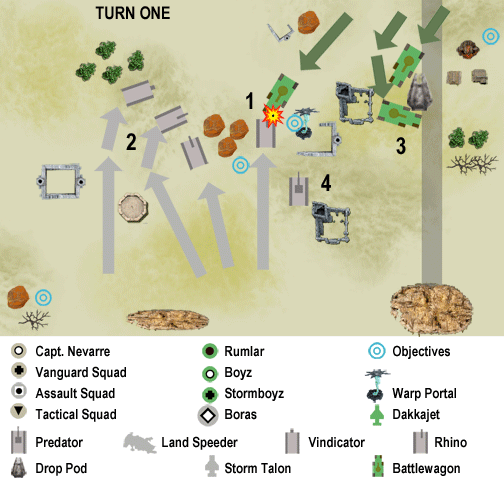 TURN ONE

1

2

3

4

Capt. Nevarre
Vanguard Squad
Assault Squad
Tactical Squad

Rumlar
Boyz
Stormboyz
Boras

Objectives
Warp Portal
Dakkajet

Predator
Land Speeder
Vindicator
Rhino
Drop Pod
Storm Talon
Battlewagon